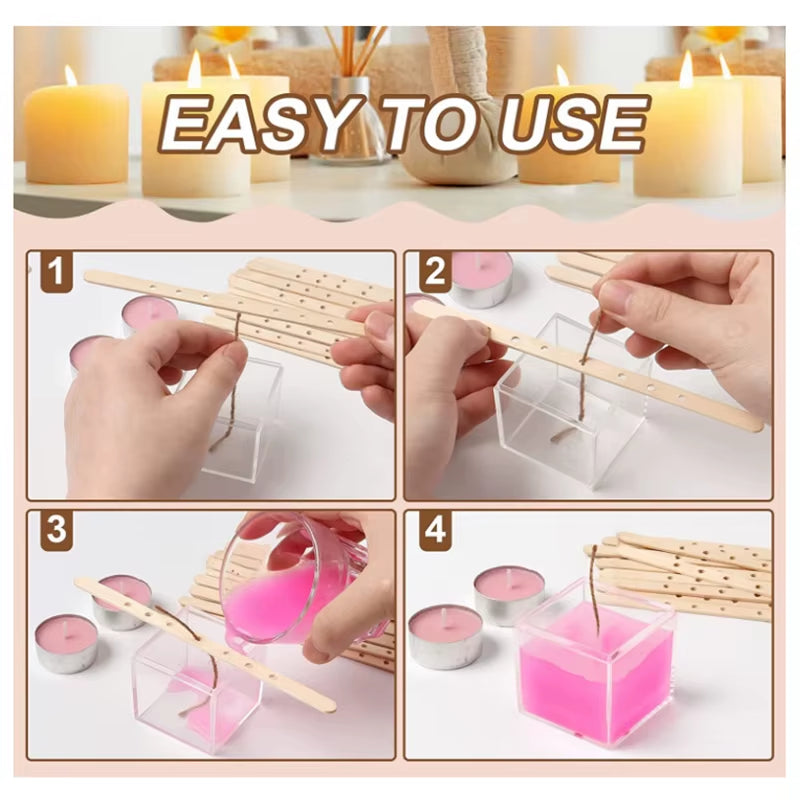 EASY TO USE

1

2

3

4